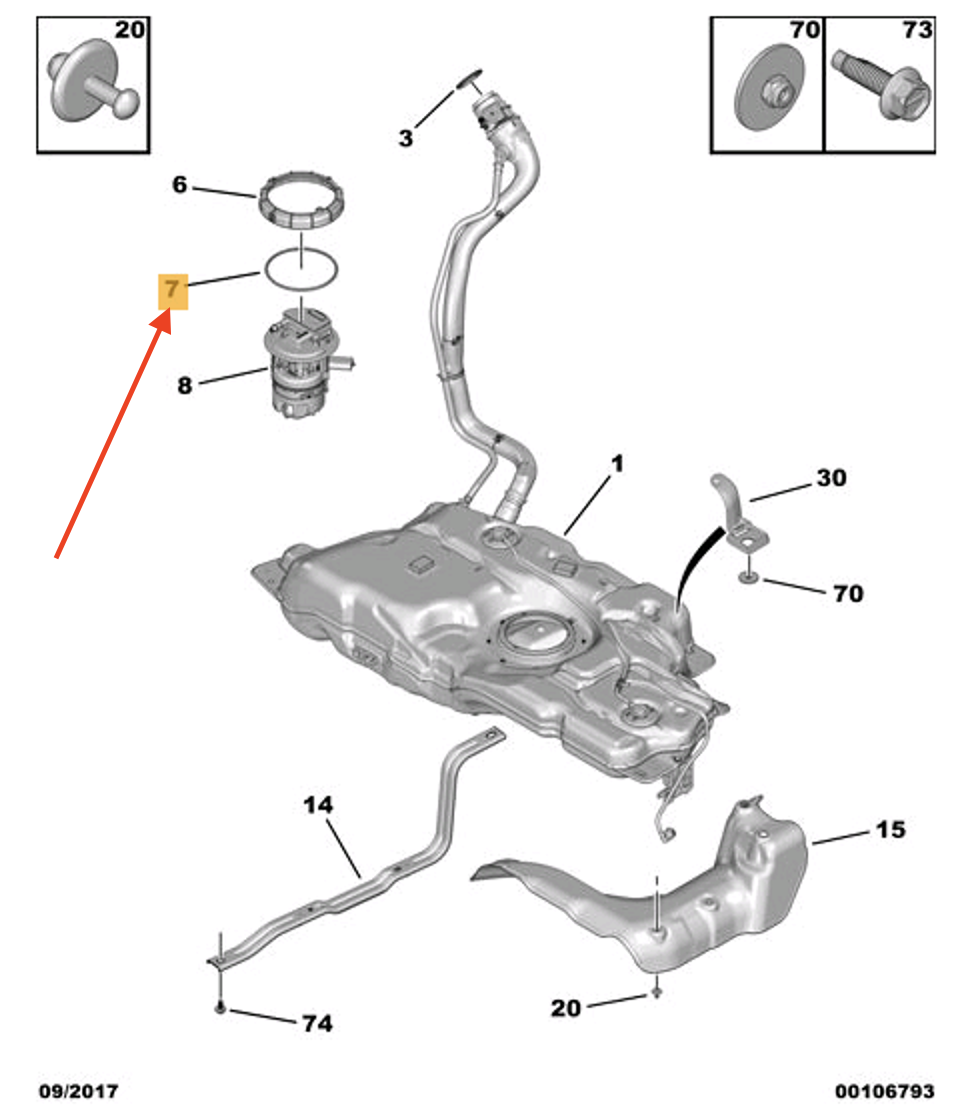 20

70

73

3

6

7

8

1

30

70

14

15

20

74

09/2017

00106793