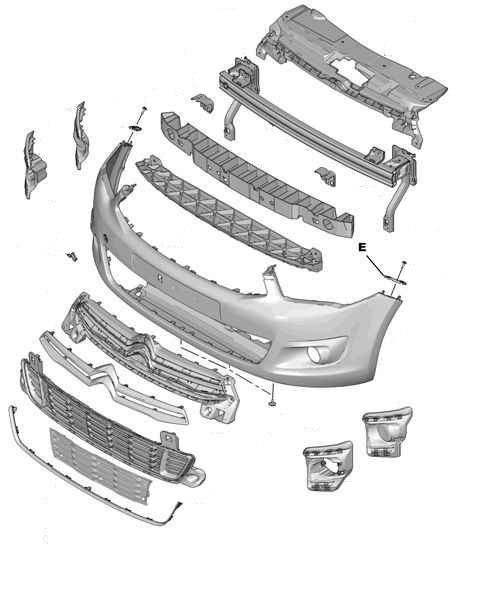 E