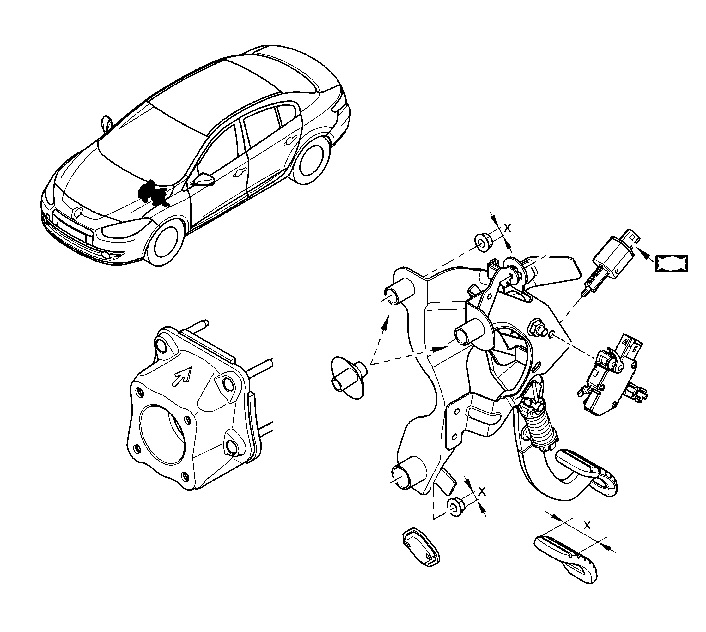 X

X

X